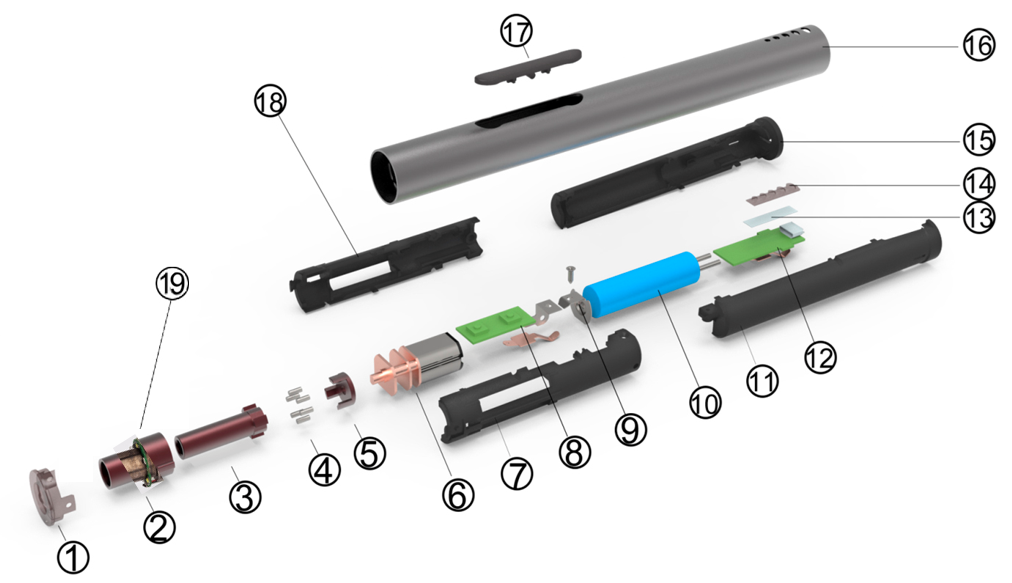 17
16
18
15
14
13
19
12
11
10
9
8
7
6
5
4
3
2
1